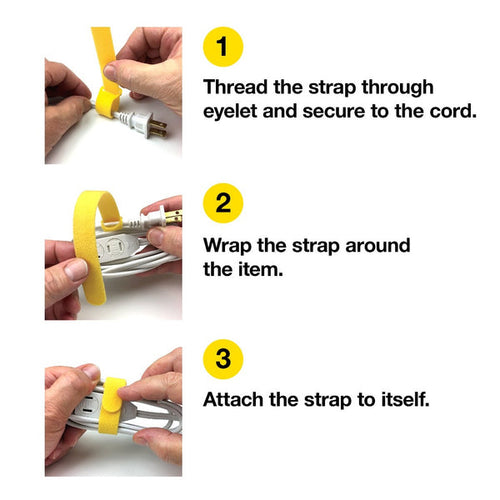 1

Thread the strap through eyelet and secure to the cord.

2

Wrap the strap around the item.

3

Attach the strap to itself.